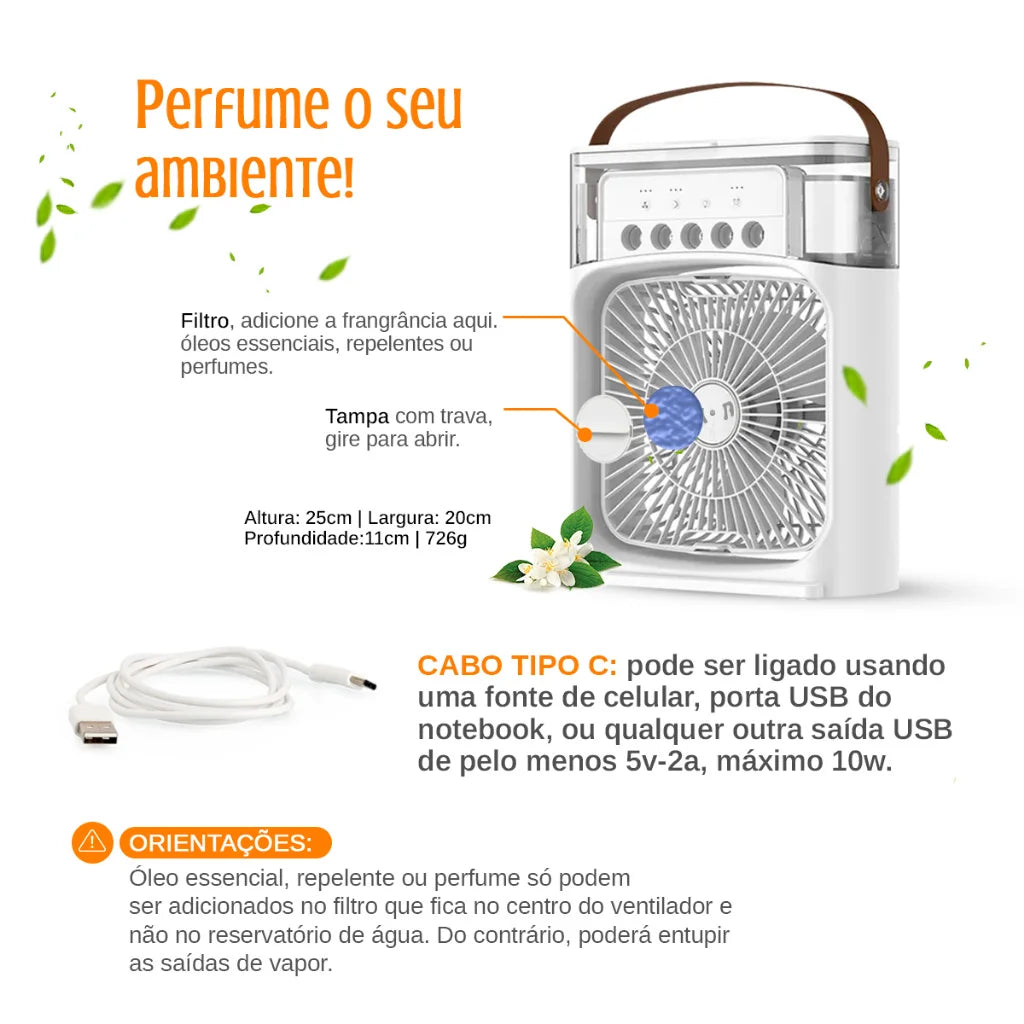 Perfume o seu ambiente!

Filtro, adicione a frangrância aqui. óleos essenciais, repelentes ou perfumes.

Tampa com trava, gire para abrir.

Altura: 25cm | Largura: 20cm
Profundidade:11cm | 726g

CABO TIPO C: pode ser ligado usando uma fonte de celular, porta USB do notebook, ou qualquer outra saída USB de pelo menos 5v-2a, máximo 10w.

ORIENTAÇÕES:
Óleo essencial, repelente ou perfume só podem ser adicionados no filtro que fica no centro do ventilador e não no reservatório de água. Do contrário, poderá entupir as saídas de vapor.